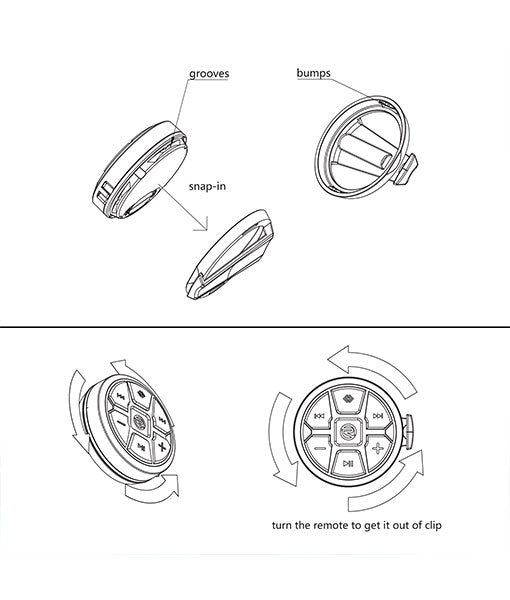 grooves

bumps

snap-in

turn the remote to get it out of clip